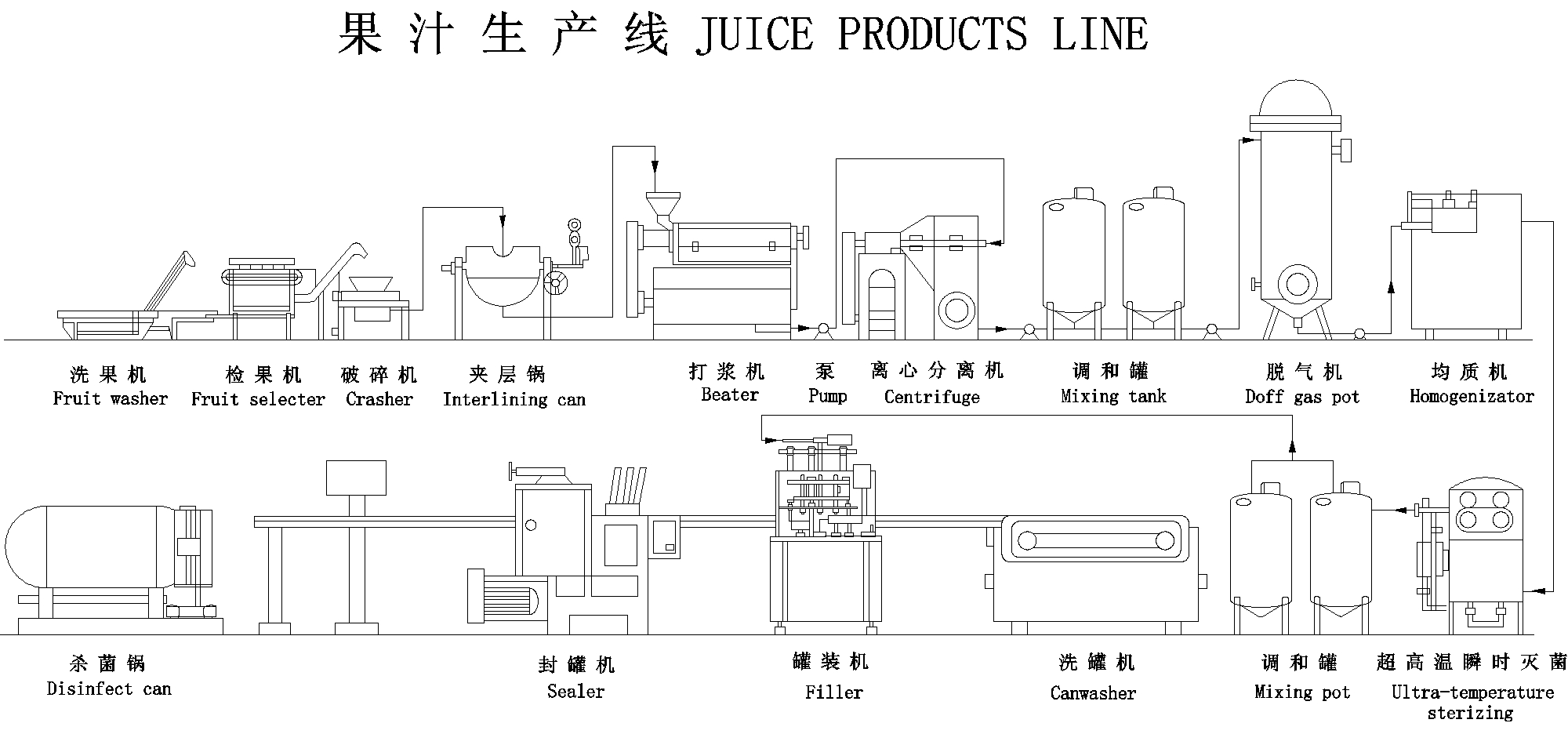 果汁生产线 JUICE PRODUCTS LINE

洗果机
Fruit washer

检果机
Fruit selecter

破碎机
Crasher

夹层锅
Interlining can

打浆机
Beater

泵
Pump

离心分离机
Centrifuge

调和罐
Mixing tank

脱气机
Doff gas pot

均质机
Homogenizator

杀菌锅
Disinfect can

封罐机
Sealer

罐装机
Filler

洗罐机
Canwasher

调和罐
Mixing pot

超高温瞬时灭菌
Ultra-temperature sterizing